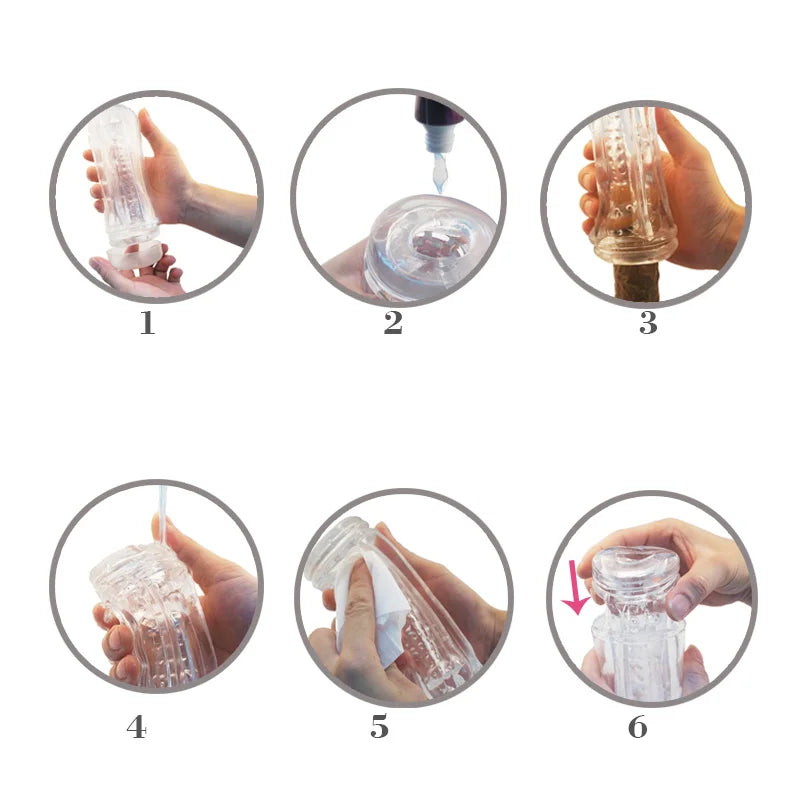 1
2
3
4
5
6